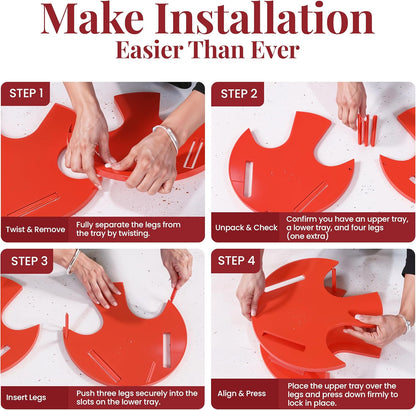 Make Installation
Easier Than Ever

STEP 1

Twist & Remove

Fully separate the legs from the tray by twisting.

STEP 2

Unpack & Check

Confirm you have an upper tray, a lower tray, and four legs (one extra)

STEP 3

Insert Legs

Push three legs securely into the slots on the lower tray.

STEP 4

Align & Press

Place the upper tray over the legs and press down firmly to lock in place.