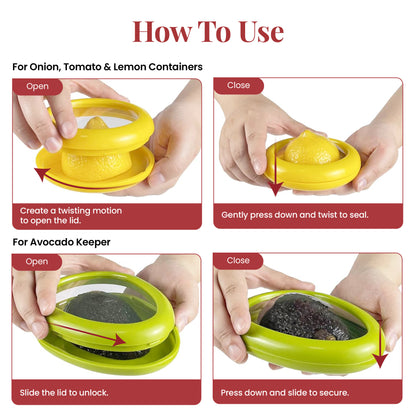 How To Use

For Onion, Tomato & Lemon Containers

Open

Create a twisting motion to open the lid.

Close

Gently press down and twist to seal.

For Avocado Keeper

Open

Slide the lid to unlock.

Close

Press down and slide to secure.