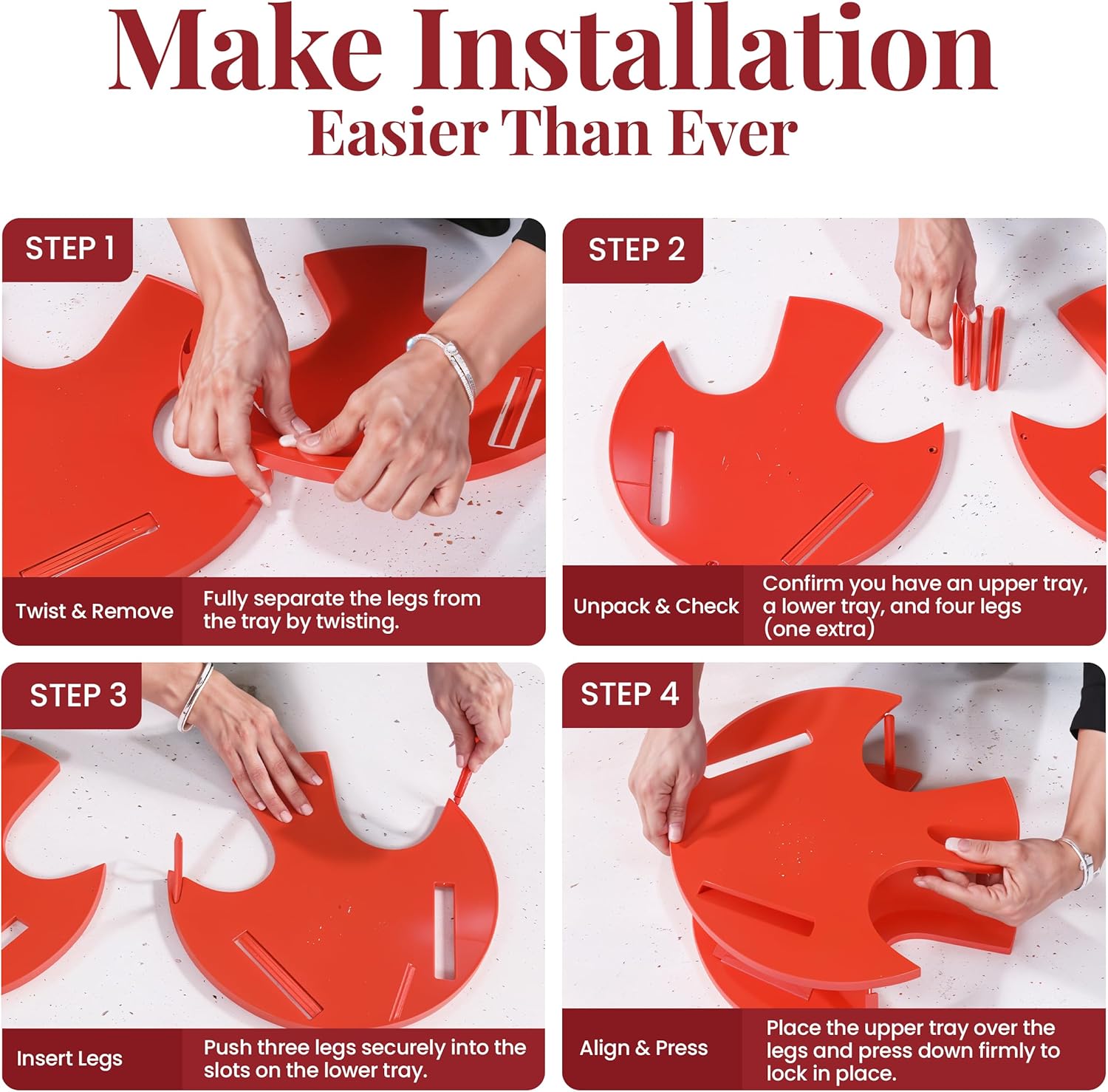 Make Installation
Easier Than Ever

STEP 1

Twist & Remove

Fully separate the legs from the tray by twisting.

STEP 2

Unpack & Check

Confirm you have an upper tray, a lower tray, and four legs (one extra)

STEP 3

Insert Legs

Push three legs securely into the slots on the lower tray.

STEP 4

Align & Press

Place the upper tray over the legs and press down firmly to lock in place.