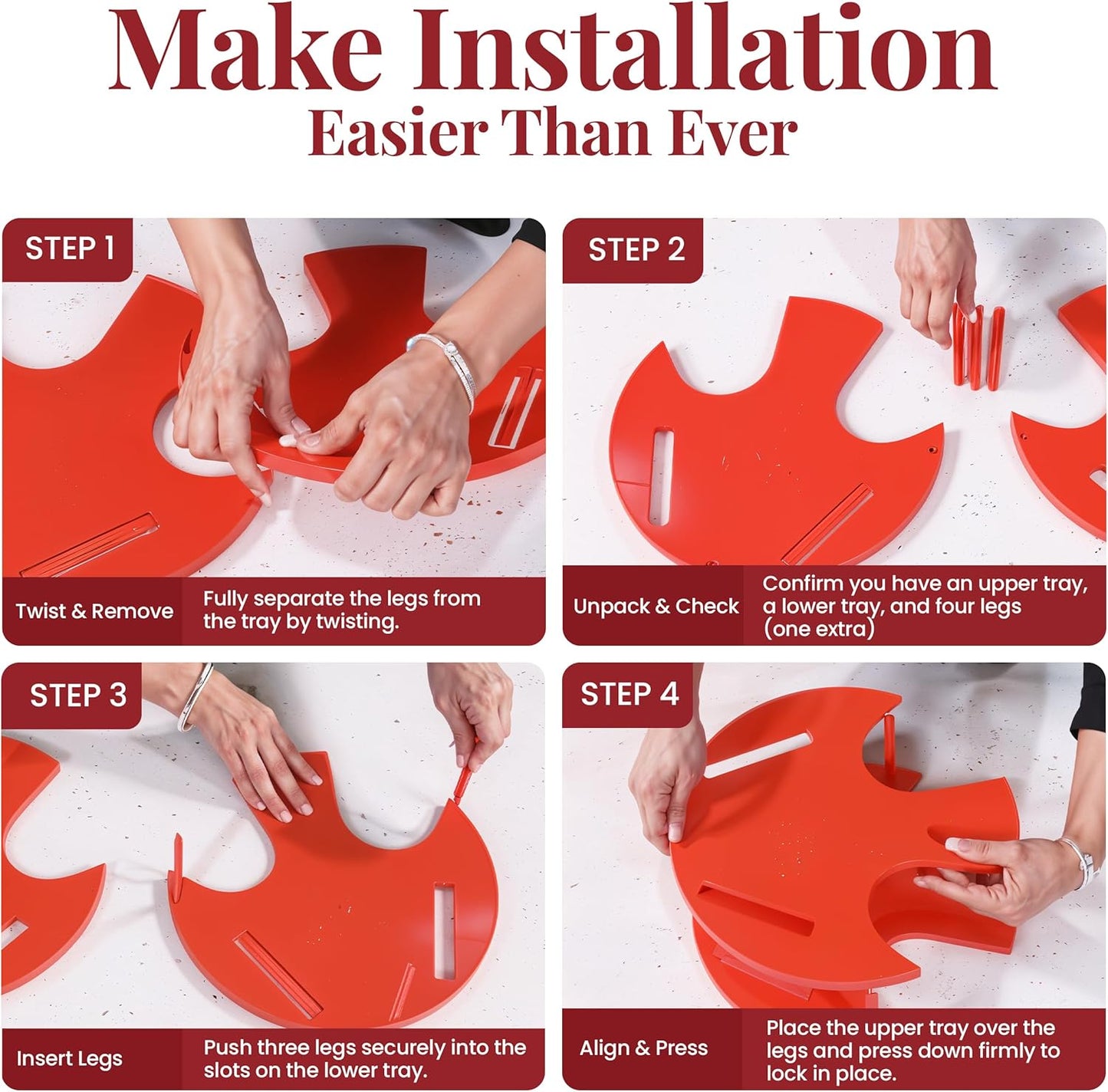 Make Installation
Easier Than Ever

STEP 1

Twist & Remove

Fully separate the legs from the tray by twisting.

STEP 2

Unpack & Check

Confirm you have an upper tray, a lower tray, and four legs (one extra)

STEP 3

Insert Legs

Push three legs securely into the slots on the lower tray.

STEP 4

Align & Press

Place the upper tray over the legs and press down firmly to lock in place.