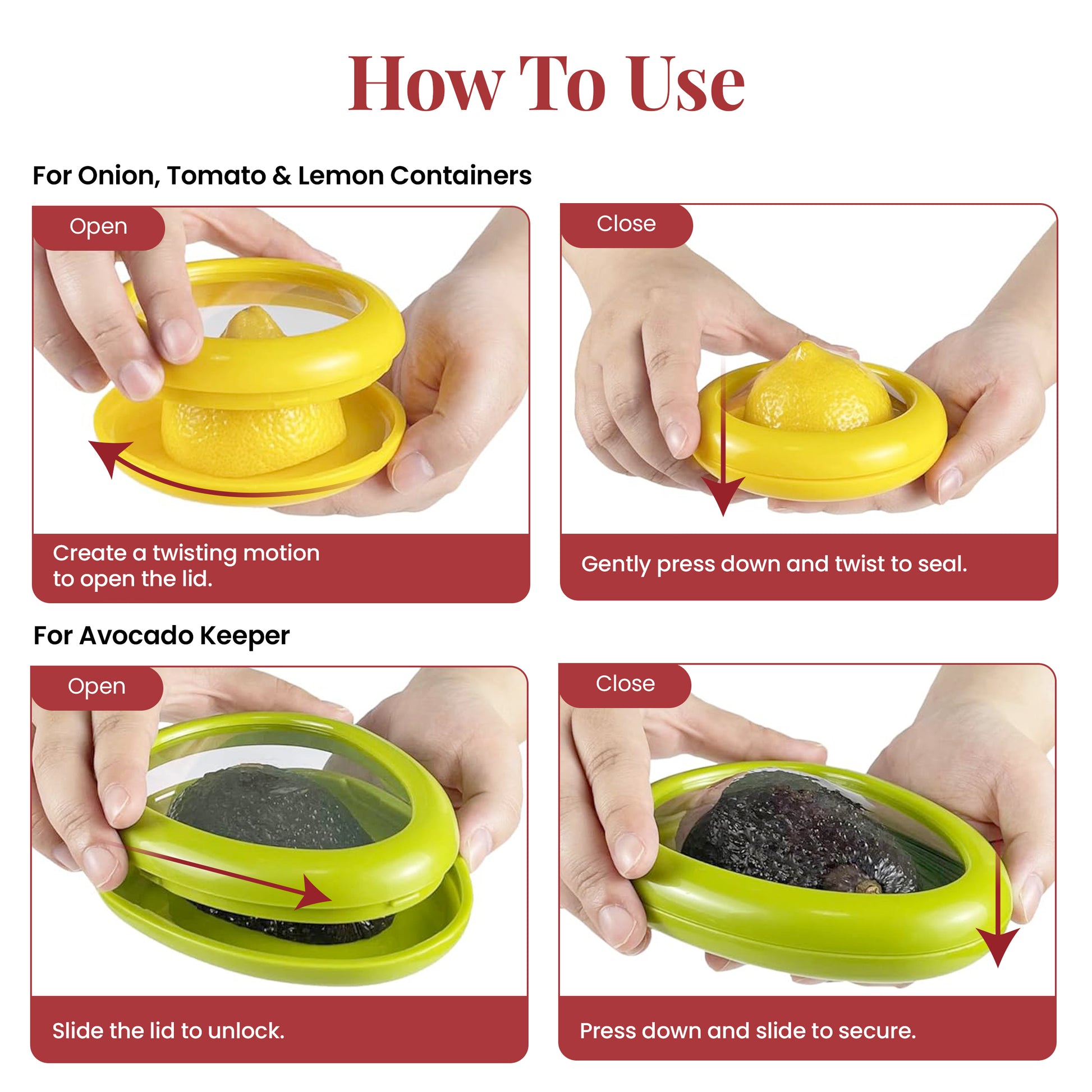 How To Use

For Onion, Tomato & Lemon Containers

Open

Create a twisting motion to open the lid.

Close

Gently press down and twist to seal.

For Avocado Keeper

Open

Slide the lid to unlock.

Close

Press down and slide to secure.