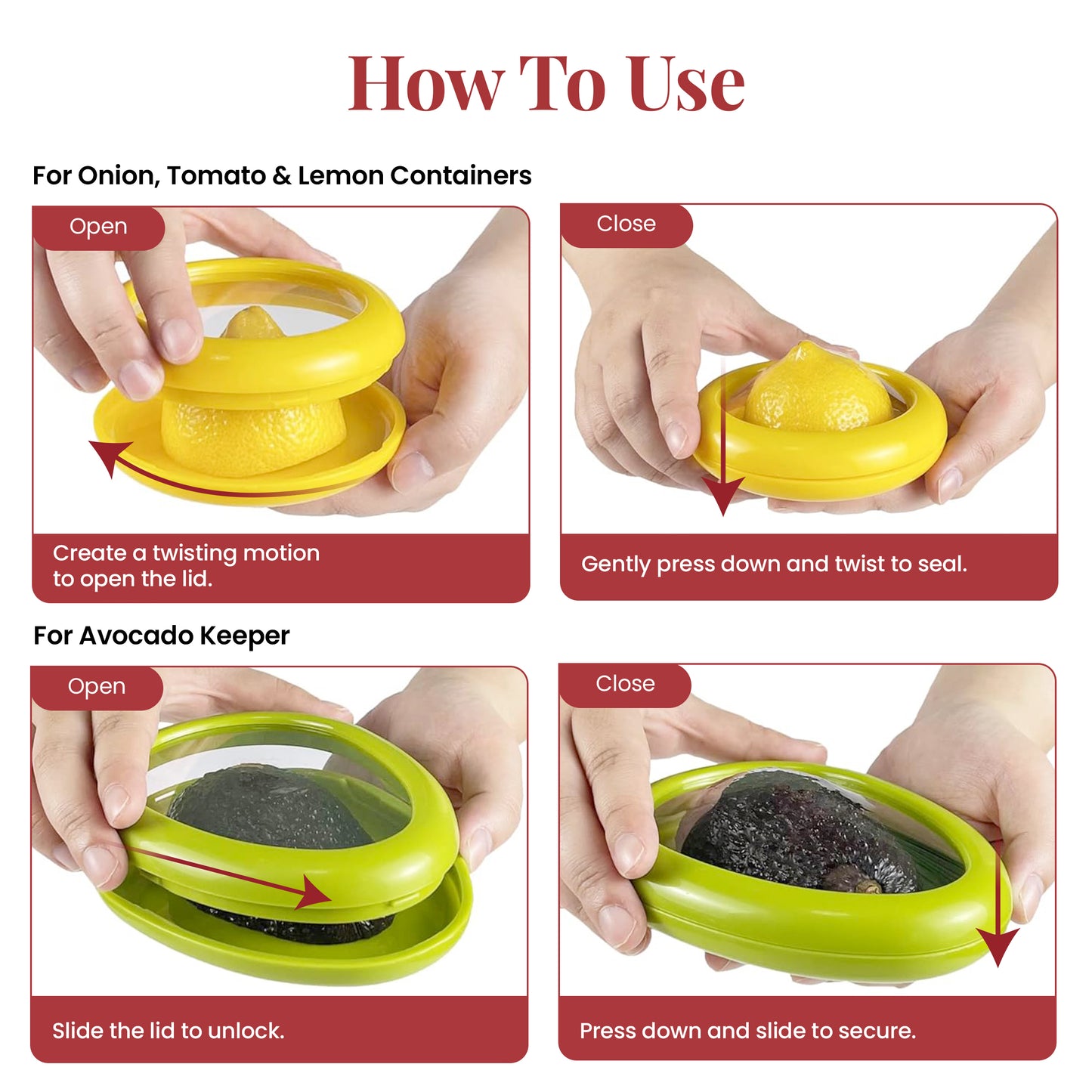 How To Use

For Onion, Tomato & Lemon Containers

Open

Create a twisting motion to open the lid.

Close

Gently press down and twist to seal.

For Avocado Keeper

Open

Slide the lid to unlock.

Close

Press down and slide to secure.